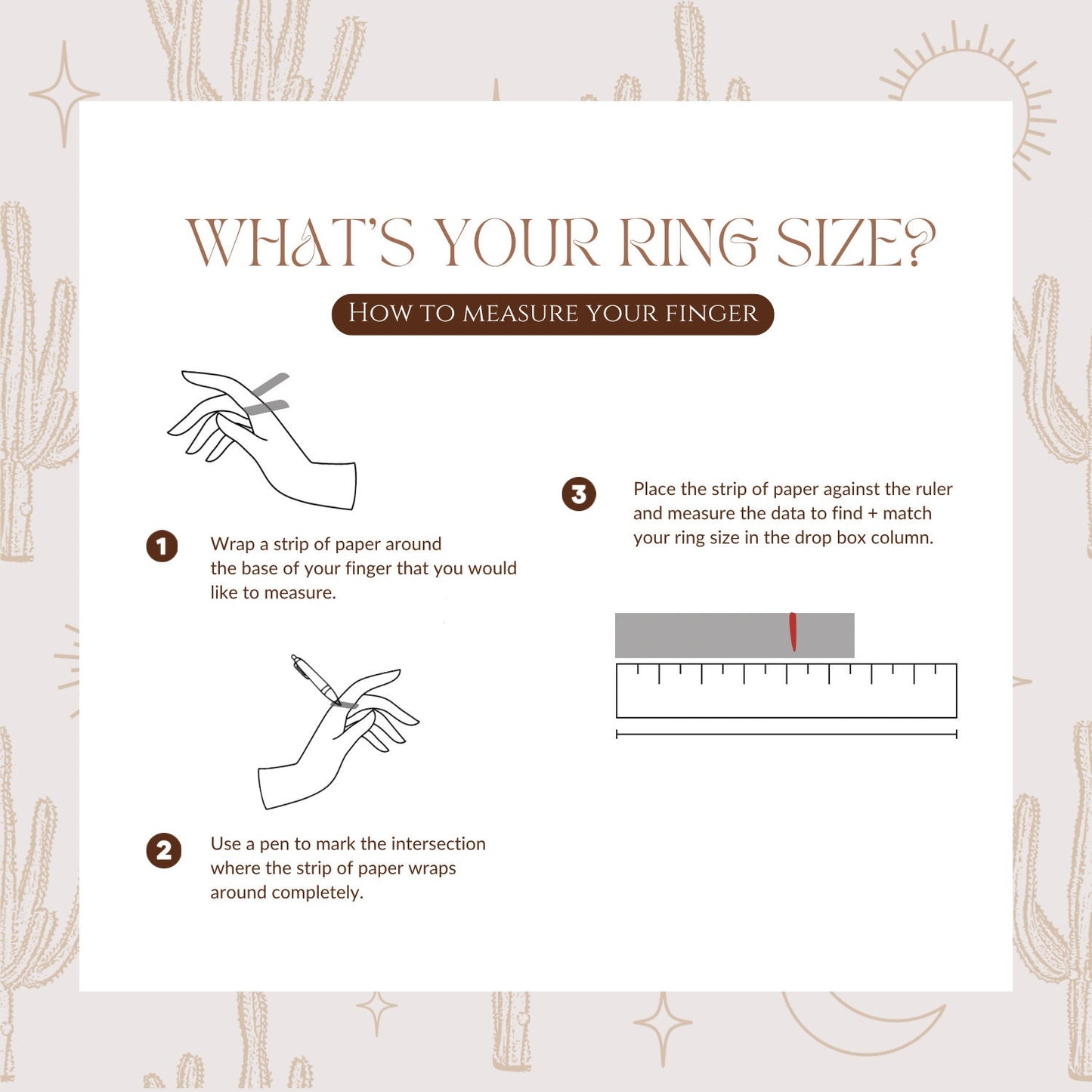 WHAT'S YOUR RING SIZE?

HOW TO MEASURE YOUR FINGER

1 Wrap a strip of paper around the base of your finger that you would like to measure.

2 Use a pen to mark the intersection where the strip of paper wraps around completely.

3 Place the strip of paper against the ruler and measure the data to find + match your ring size in the drop box column.